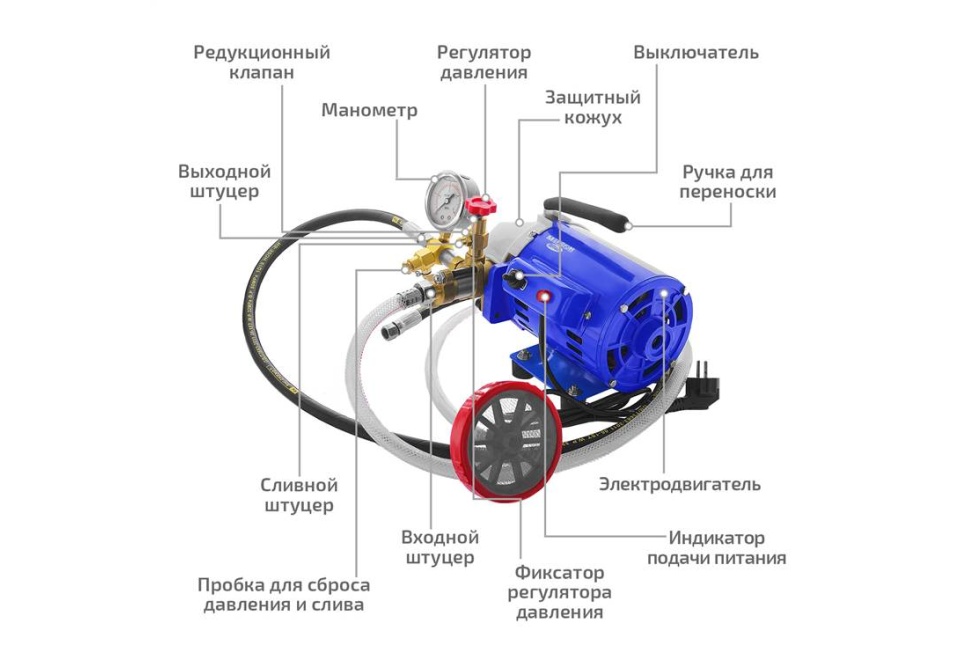 Редукционный клапан

Регулятор давления

Выключатель

Манометр

Защитный кожух

Выходной штуцер

Ручка для переноски

Сливной штуцер

Электродвигатель

Входной штуцер

Индикатор подачи питания

Пробка для сброса давления и слива

Фиксатор регулятора давления